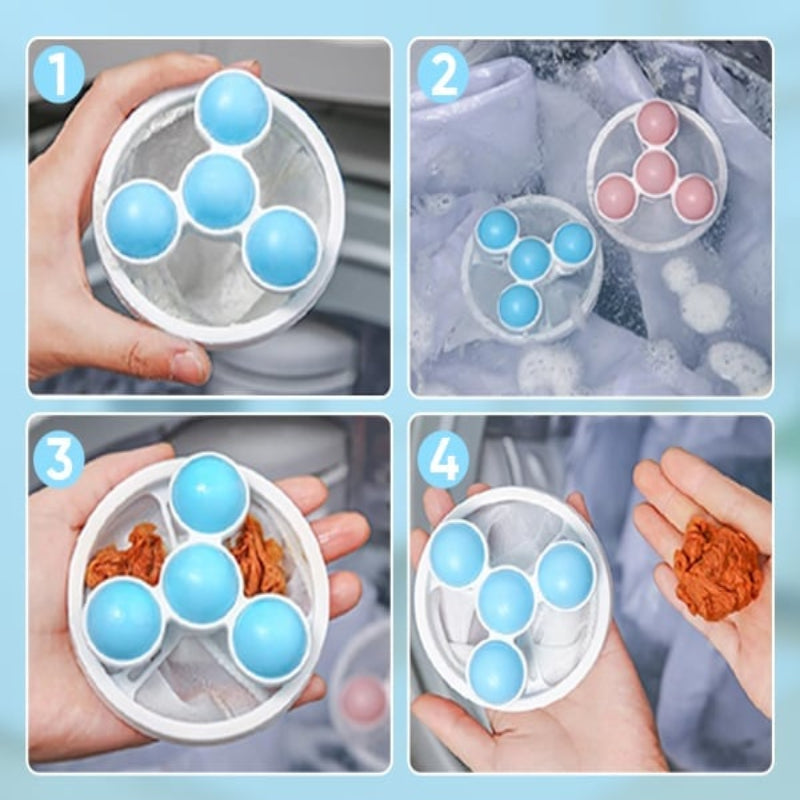 1

2

3

4